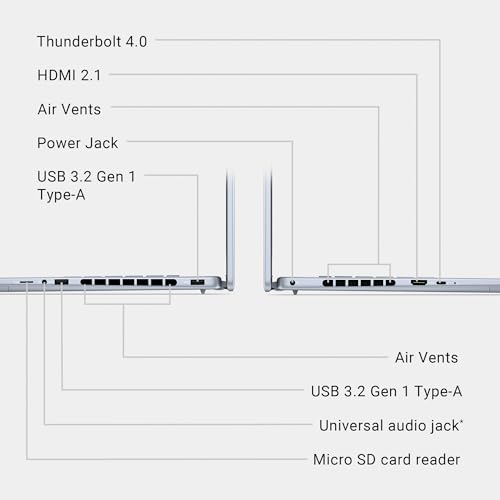 Thunderbolt 4.0

HDMI 2.1

Air Vents

Power Jack

USB 3.2 Gen 1 Type-A

Air Vents

USB 3.2 Gen 1 Type-A

Universal audio jack*

Micro SD card reader